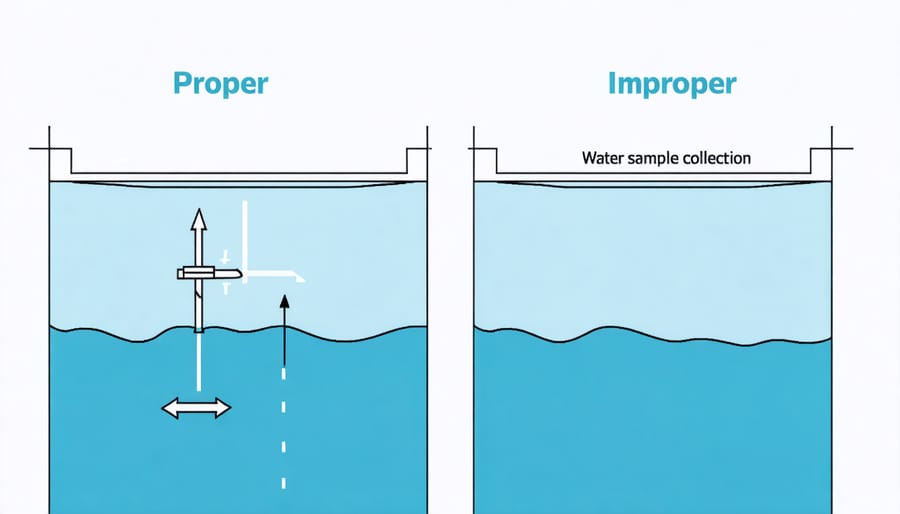 Proper

Improper

Water sample collection